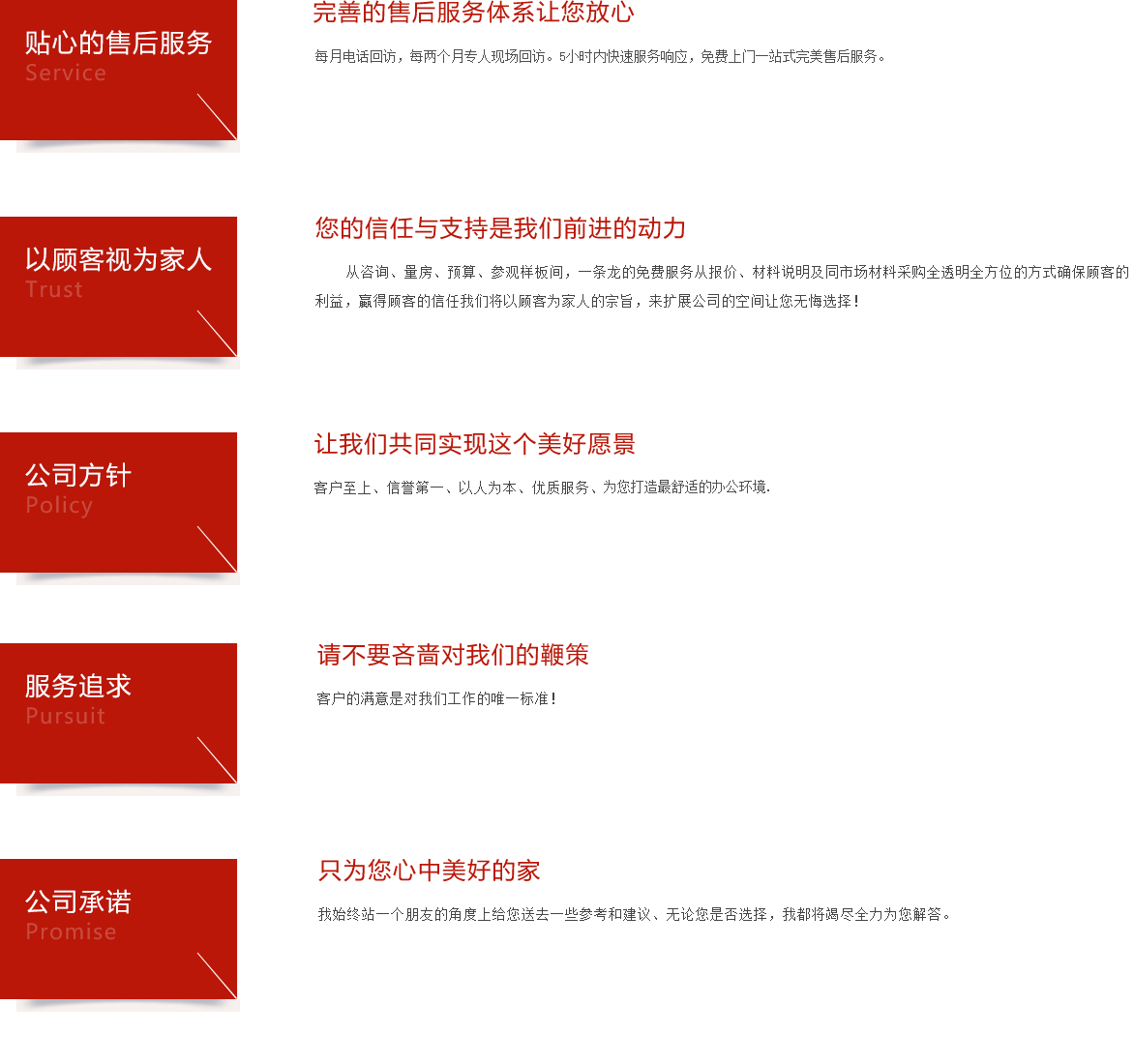 贴心的售后服务
Service

完善的售后服务体系让您放心

每月电话回访，每两个月专人现场回访。5小时内快速服务响应，免费上门一站式完美售后服务。

以顾客视为家人
Trust

您的信任与支持是我们前进的动力

从咨询、量房、预算、参观样板间，一条龙的免费服务从报价、材料说明及同市场材料采购全透明全方位的方式确保顾客的利益，赢得顾客的信任我们将以顾客为家人的宗旨，来扩展公司的空间让您无悔选择！

公司方针
Policy

让我们共同实现这个美好愿景

客户至上、信誉第一、以人为本、优质服务、为您打造最舒适的办公环境.

服务追求
Pursuit

请不要吝啬对我们的鞭策

客户的满意是对我们工作的唯一标准！

公司承诺
Promise

只为您心中美好的家

我始终站一个朋友的角度上给您送去一些参考和建议、无论您是否选择，我都将竭尽全力为您解答。